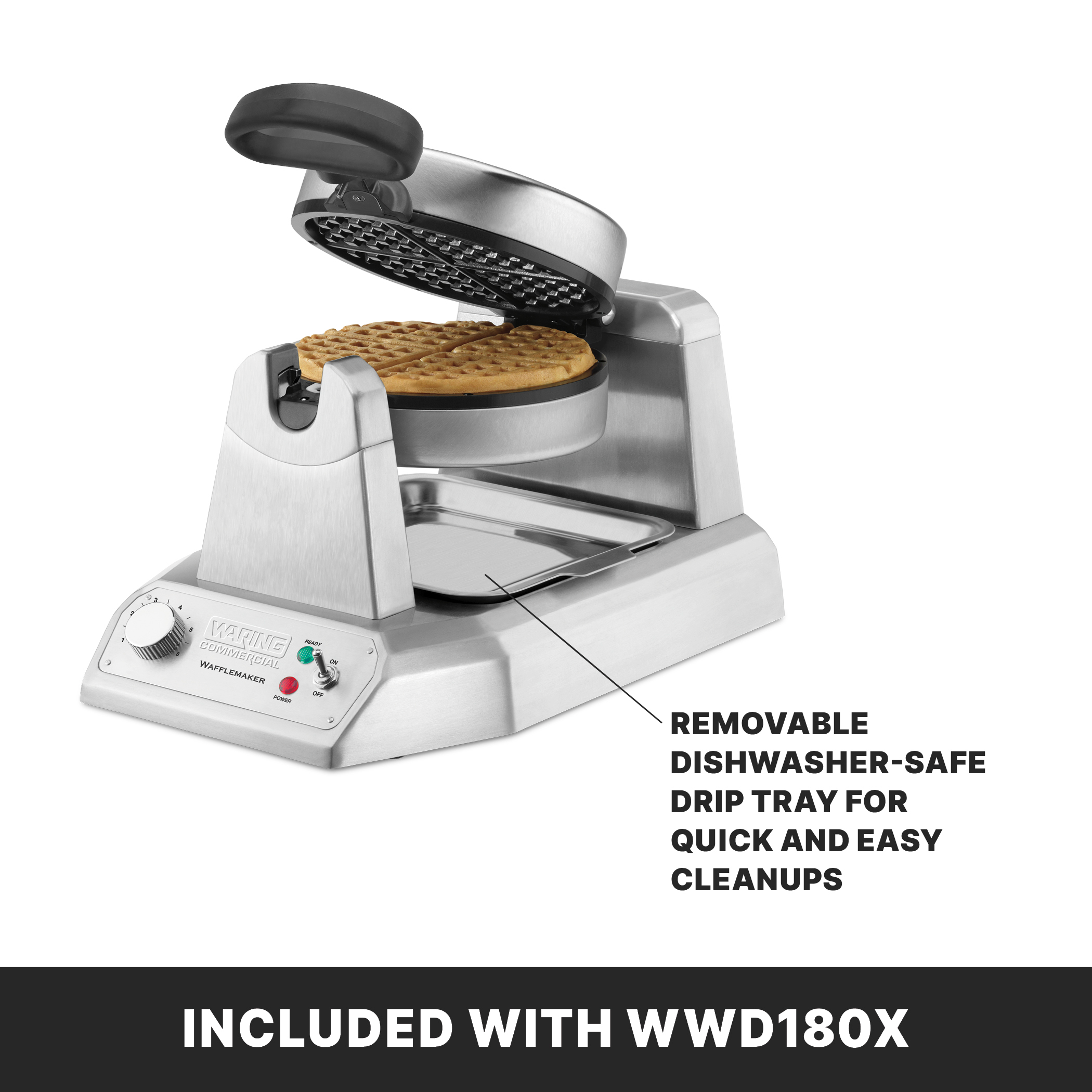 1 2 3 4 5 6

WARING COMMERCIAL

WAFFLEMAKER

READY

ON

OFF

POWER

REMOVABLE DISHWASHER-SAFE DRIP TRAY FOR QUICK AND EASY CLEANUPS

INCLUDED WITH WWD180X